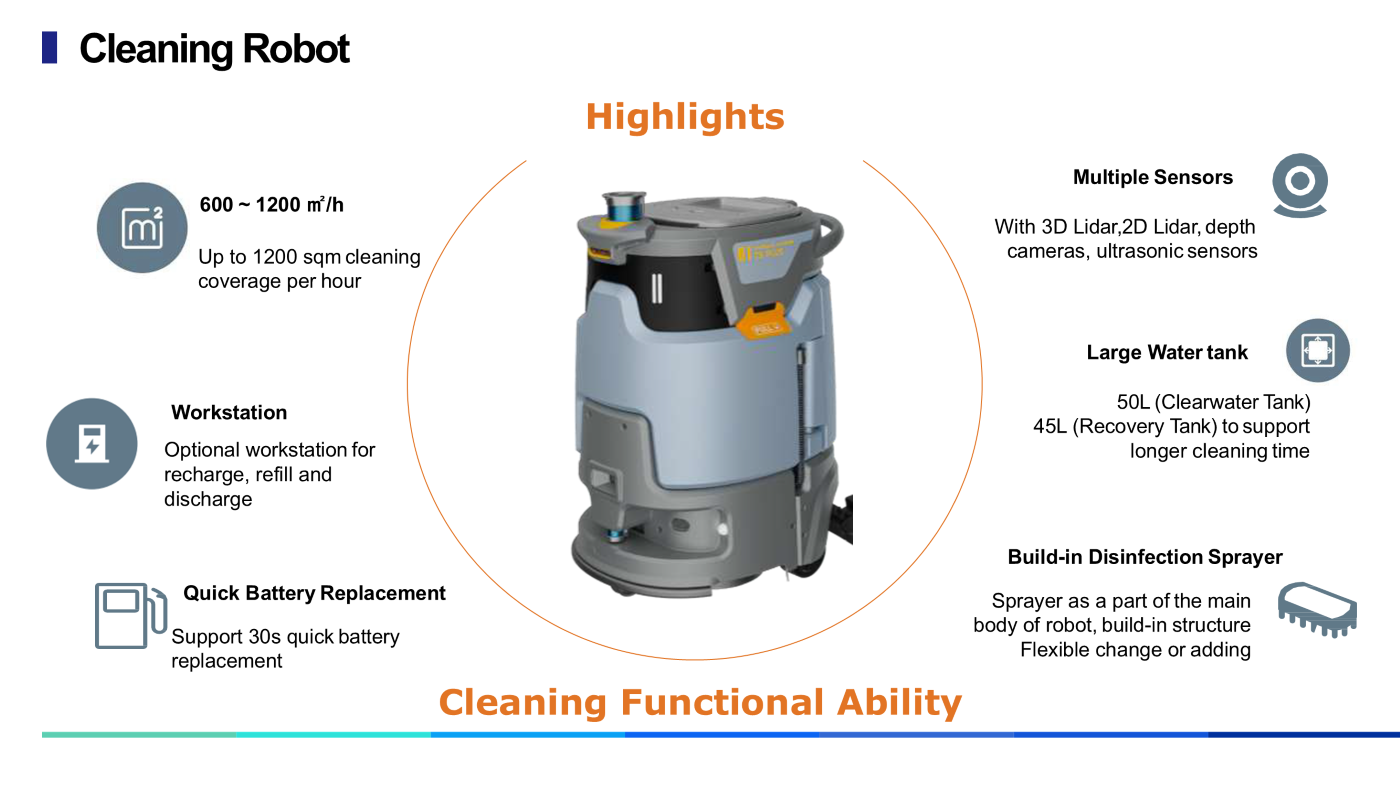 Cleaning Robot

Highlights

600 ~ 1200 ㎡/h

Up to 1200 sqm cleaning coverage per hour

Workstation

Optional workstation for recharge, refill and discharge

Quick Battery Replacement

Support 30s quick battery replacement

Multiple Sensors

With 3D Lidar,2D Lidar, depth cameras, ultrasonic sensors

Large Water tank

50L (Clearwater Tank)
45L (Recovery Tank) to support longer cleaning time

Build-in Disinfection Sprayer

Sprayer as a part of the main body of robot, build-in structure
Flexible change or adding

Cleaning Functional Ability