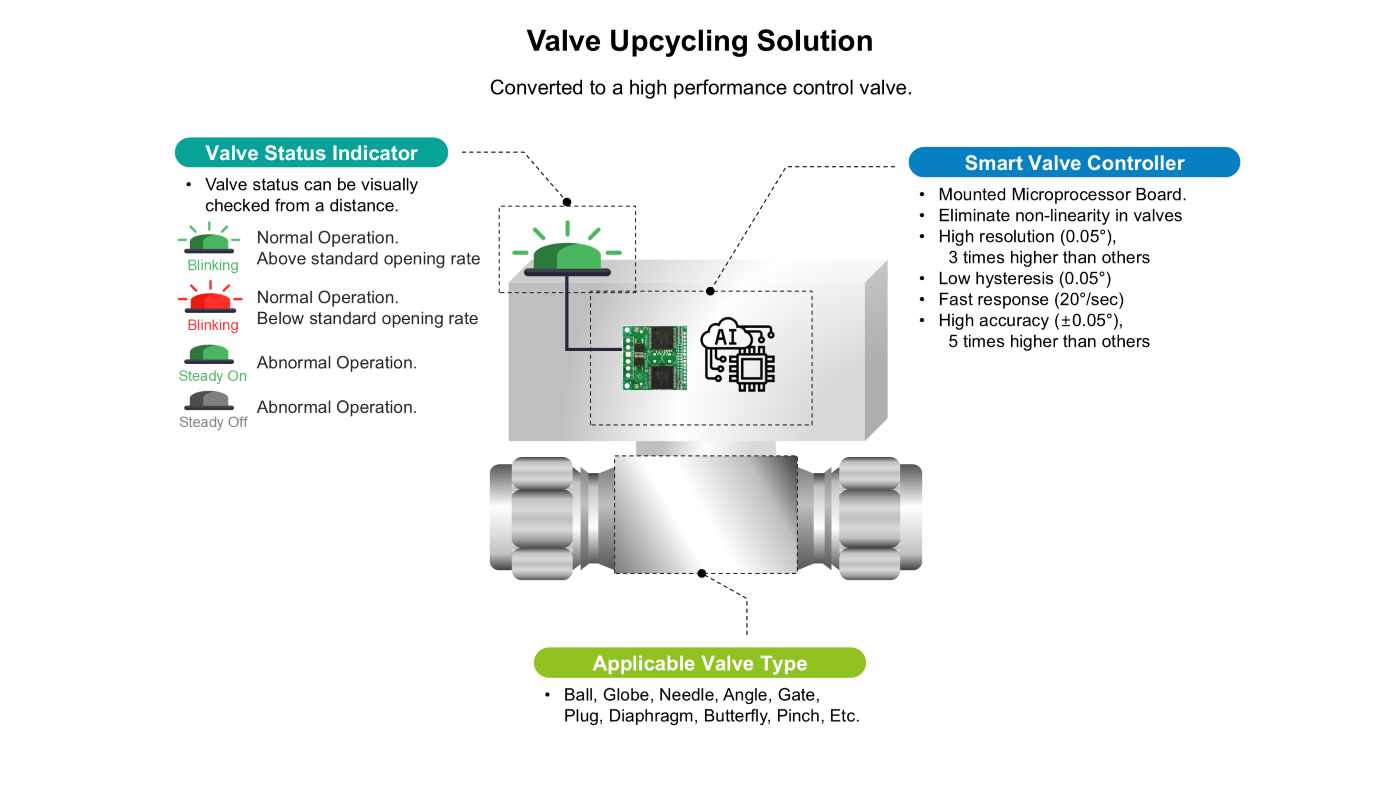 Valve Upcycling Solution

Converted to a high performance control valve.

Valve Status Indicator

• Valve status can be visually checked from a distance.

Blinking
Normal Operation.
Above standard opening rate

Blinking
Normal Operation.
Below standard opening rate

Steady On
Abnormal Operation.

Steady Off
Abnormal Operation.

AI

Smart Valve Controller

• Mounted Microprocessor Board.
• Eliminate non-linearity in valves
• High resolution (0.05°), 3 times higher than others
• Low hysteresis (0.05°)
• Fast response (20°/sec)
• High accuracy (±0.05°), 5 times higher than others

Applicable Valve Type

• Ball, Globe, Needle, Angle, Gate, Plug, Diaphragm, Butterfly, Pinch, Etc.